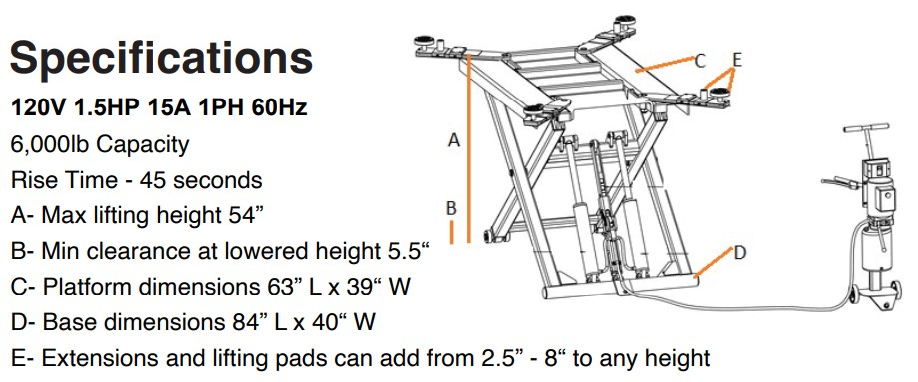 Specifications
120V 1.5HP 15A 1PH 60Hz
6,000lb Capacity
Rise Time - 45 seconds
A- Max lifting height 54”
B- Min clearance at lowered height 5.5“
C- Platform dimensions 63” L x 39“ W
D- Base dimensions 84” L x 40“ W
E- Extensions and lifting pads can add from 2.5” - 8“ to any height

A
B
C
E
D