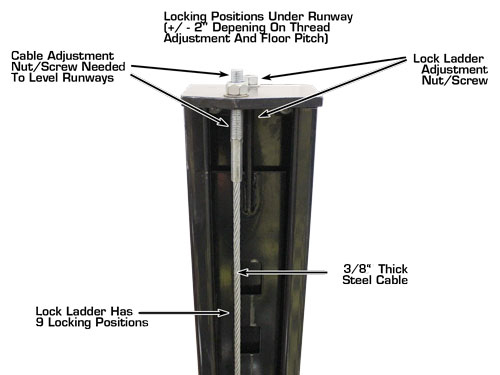 Locking Positions Under Runway (+/ - 2" Depening On Thread Adjustment And Floor Pitch)

Cable Adjustment Nut/Screw Needed To Level Runways

Lock Ladder Adjustment Nut/Screw

3/8" Thick Steel Cable

Lock Ladder Has 9 Locking Positions