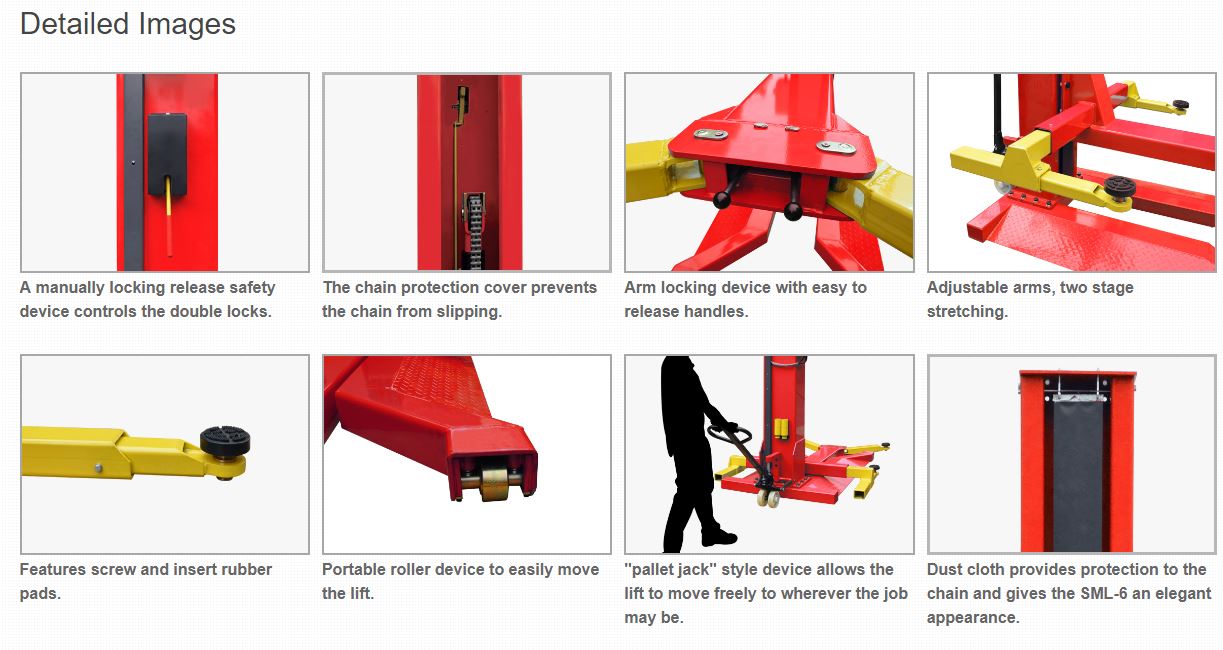 Detailed Images

A manually locking release safety device controls the double locks.

The chain protection cover prevents the chain from slipping.

Arm locking device with easy to release handles.

Adjustable arms, two stage stretching.

Features screw and insert rubber pads.

Portable roller device to easily move the lift.

"pallet jack" style device allows the lift to move freely to wherever the job may be.

Dust cloth provides protection to the chain and gives the SML-6 an elegant appearance.