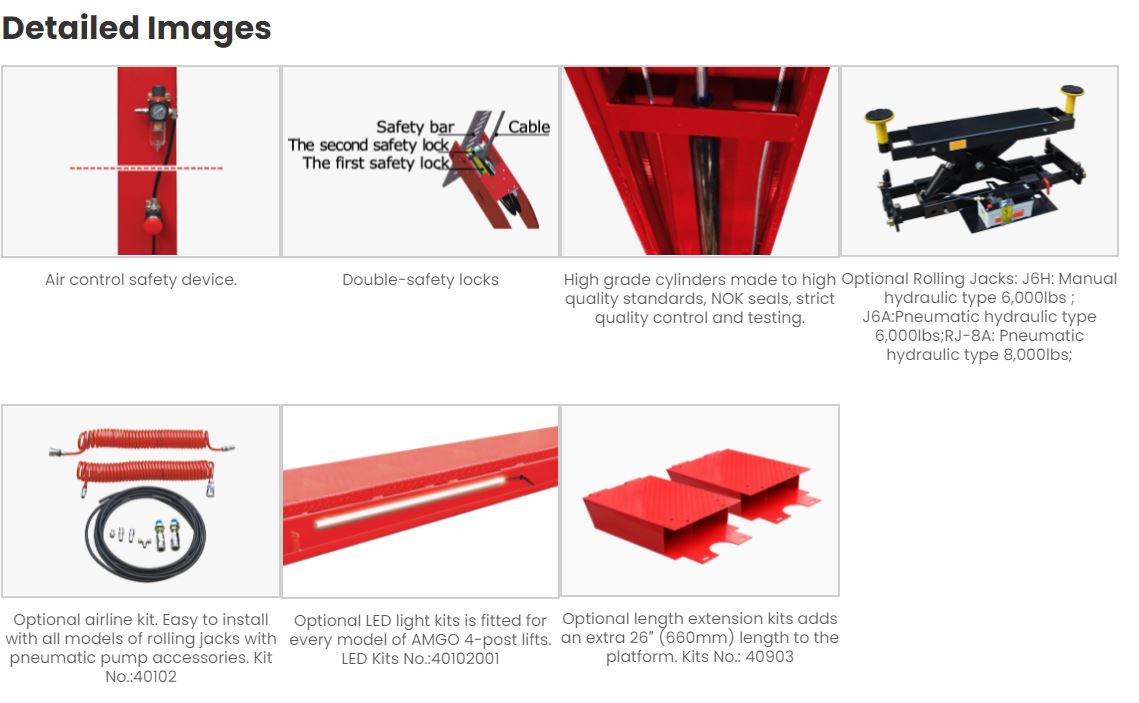 Detailed Images

Air control safety device.

Safety bar
Cable
The second safety lock
The first safety lock

Double-safety locks

High grade cylinders made to high quality standards, NOK seals, strict quality control and testing.

Optional Rolling Jacks: J6H: Manual hydraulic type 6,000lbs ; J6A:Pneumatic hydraulic type 6,000lbs;RJ-8A: Pneumatic hydraulic type 8,000lbs;

Optional airline kit. Easy to install with all models of rolling jacks with pneumatic pump accessories. Kit No.:40102

Optional LED light kits is fitted for every model of AMGO 4-post lifts. LED Kits No.:40102001

Optional length extension kits adds an extra 26" (660mm) length to the platform. Kits No.: 40903