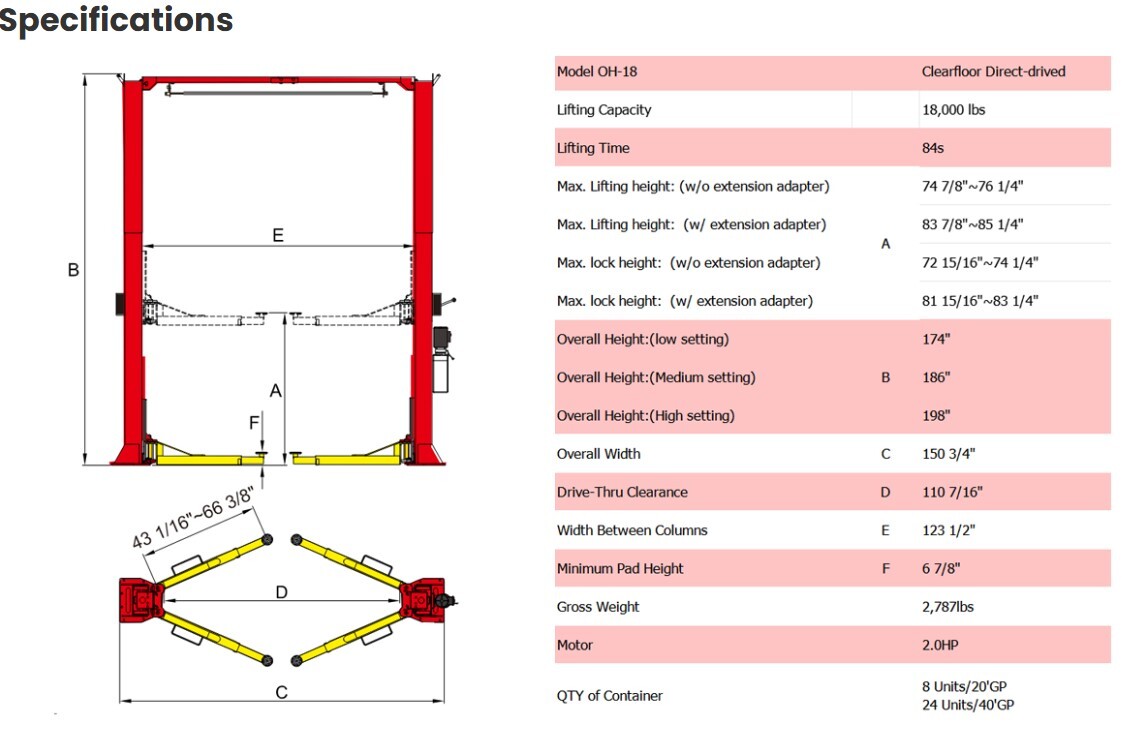 Specifications

B
E
A
F
43 1/16"~66 3/8"
D
C

| Model OH-18 | | Clearfloor Direct-drived |
|---|---|---|
| Lifting Capacity | | 18,000 lbs |
| Lifting Time | | 84s |
| Max. Lifting height: (w/o extension adapter) | A | 74 7/8"~76 1/4" |
| Max. Lifting height: (w/ extension adapter) | A | 83 7/8"~85 1/4" |
| Max. lock height: (w/o extension adapter) | A | 72 15/16"~74 1/4" |
| Max. lock height: (w/ extension adapter) | A | 81 15/16"~83 1/4" |
| Overall Height:(low setting) | B | 174" |
| Overall Height:(Medium setting) | B | 186" |
| Overall Height:(High setting) | B | 198" |
| Overall Width | C | 150 3/4" |
| Drive-Thru Clearance | D | 110 7/16" |
| Width Between Columns | E | 123 1/2" |
| Minimum Pad Height | F | 6 7/8" |
| Gross Weight | | 2,787lbs |
| Motor | | 2.0HP |
| QTY of Container | | 8 Units/20'GP 24 Units/40'GP |