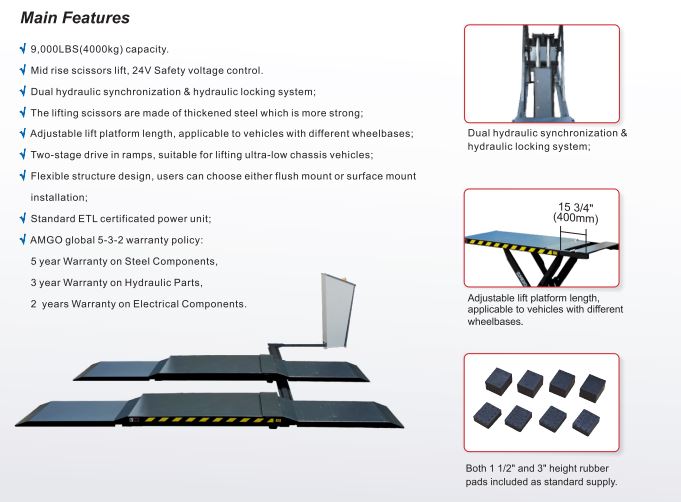 Main Features

√ 9,000LBS(4000kg) capacity.

√ Mid rise scissors lift, 24V Safety voltage control.

√ Dual hydraulic synchronization & hydraulic locking system;

√ The lifting scissors are made of thickened steel which is more strong;

√ Adjustable lift platform length, applicable to vehicles with different wheelbases;

√ Two-stage drive in ramps, suitable for lifting ultra-low chassis vehicles;

√ Flexible structure design, users can choose either flush mount or surface mount installation;

√ Standard ETL certificated power unit;

√ AMGO global 5-3-2 warranty policy:
5 year Warranty on Steel Components,
3 year Warranty on Hydraulic Parts,
2 years Warranty on Electrical Components.

Dual hydraulic synchronization & hydraulic locking system;

15 3/4"
(400mm)

Adjustable lift platform length, applicable to vehicles with different wheelbases.

Both 1 1/2" and 3" height rubber pads included as standard supply.