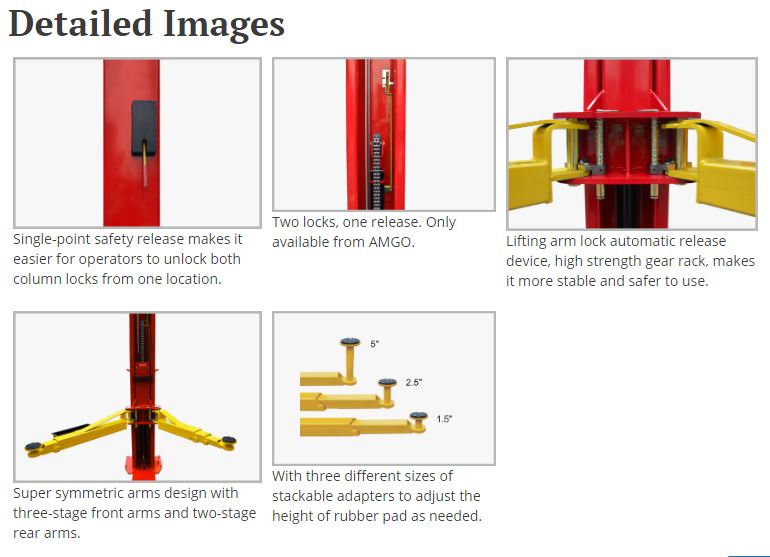 Detailed Images

Single-point safety release makes it easier for operators to unlock both column locks from one location.

Two locks, one release. Only available from AMGO.

Lifting arm lock automatic release device, high strength gear rack, makes it more stable and safer to use.

Super symmetric arms design with three-stage front arms and two-stage rear arms.

5"

2.5"

1.5"

With three different sizes of stackable adapters to adjust the height of rubber pad as needed.