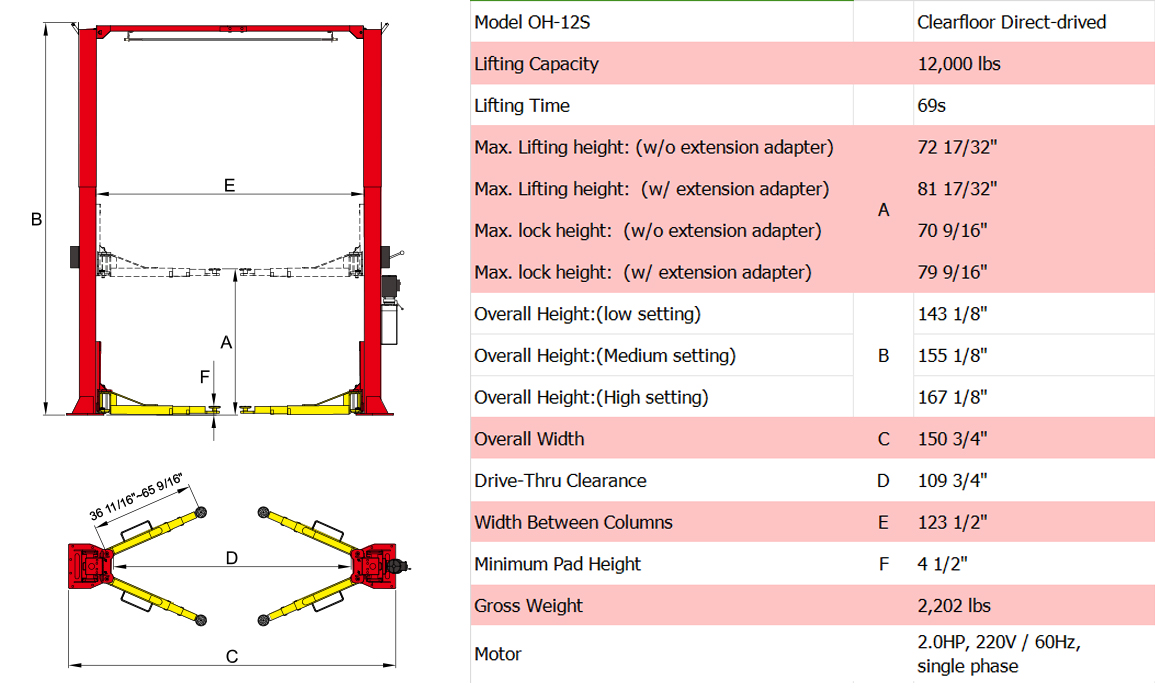 B

E

A

F

36 11/16"~65 9/16"

D

C

| Model OH-12S | | Clearfloor Direct-drived |
|---|---|---|
| Lifting Capacity | | 12,000 lbs |
| Lifting Time | | 69s |
| Max. Lifting height: (w/o extension adapter) | A | 72 17/32" |
| Max. Lifting height: (w/ extension adapter) | A | 81 17/32" |
| Max. lock height: (w/o extension adapter) | A | 70 9/16" |
| Max. lock height: (w/ extension adapter) | A | 79 9/16" |
| Overall Height:(low setting) | B | 143 1/8" |
| Overall Height:(Medium setting) | B | 155 1/8" |
| Overall Height:(High setting) | B | 167 1/8" |
| Overall Width | C | 150 3/4" |
| Drive-Thru Clearance | D | 109 3/4" |
| Width Between Columns | E | 123 1/2" |
| Minimum Pad Height | F | 4 1/2" |
| Gross Weight | | 2,202 lbs |
| Motor | | 2.0HP, 220V / 60Hz, single phase |